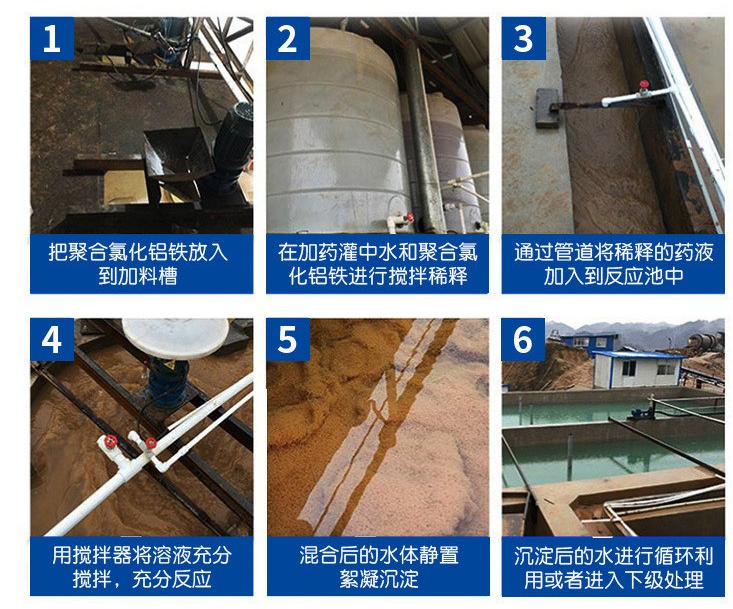 1

把聚合氯化铝铁放入到加料槽

2

在加药灌中水和聚合氯化铝铁进行搅拌稀释

3

通过管道将稀释的药液加入到反应池中

4

用搅拌器将溶液充分搅拌，充分反应

5

混合后的水体静置絮凝沉淀

6

沉淀后的水进行循环利用或者进入下级处理